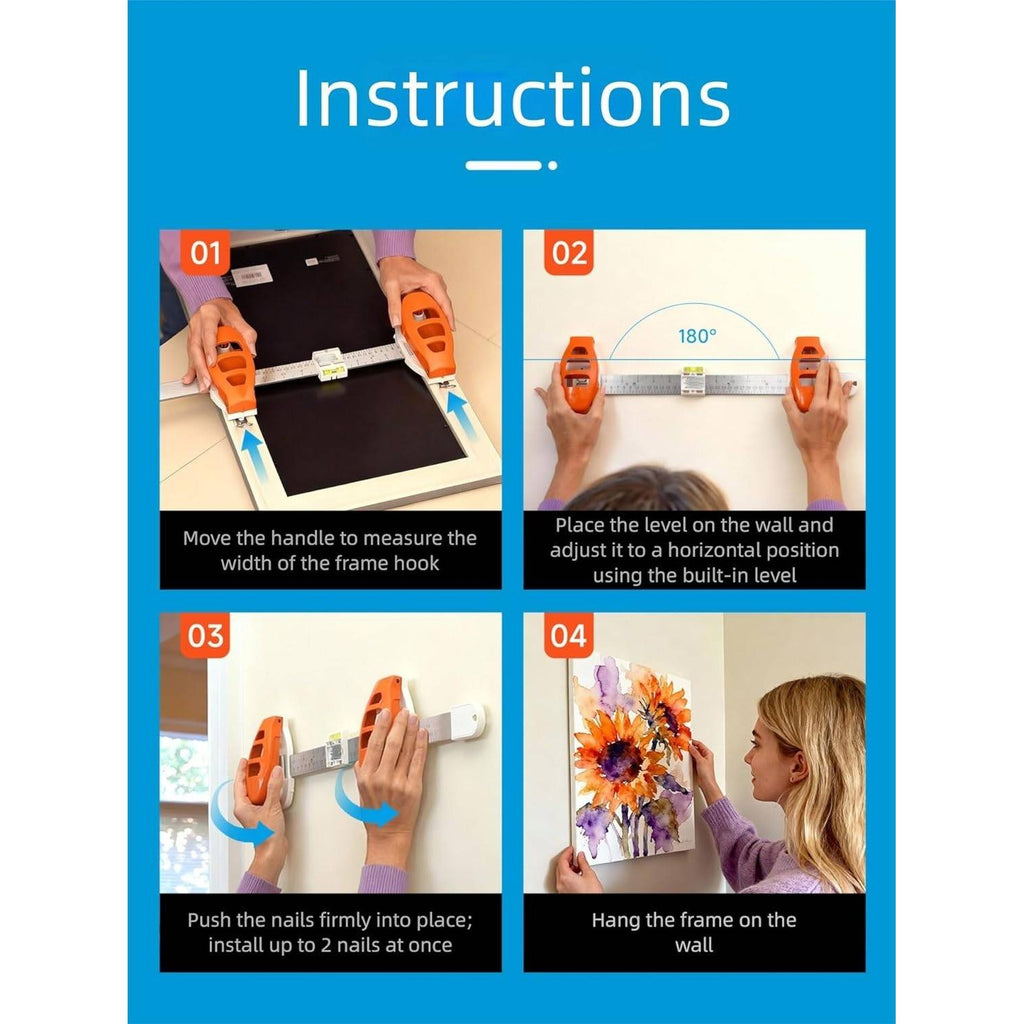 Instructions

01

Move the handle to measure the width of the frame hook

02

180°

Place the level on the wall and adjust it to a horizontal position using the built-in level

03

Push the nails firmly into place; install up to 2 nails at once

04

Hang the frame on the wall